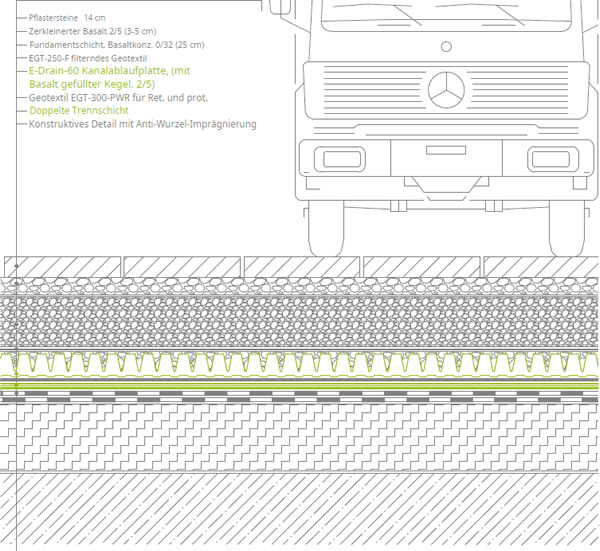 Pflastersteine 14 cm
Zerkleinerter Basalt 2/5 (3-5 cm)
Fundamentschicht. Basaltkonz. 0/32 (25 cm)
EGT-250-F filterndes Geotextil
E-Drain-60 Kanalablaufplatte, (mit Basalt gefüllter Kegel. 2/5)
Geotextil EGT-300-PWR für Ret. und prot.
Doppelte Trennschicht
Konstruktives Detail mit Anti-Wurzel-Imprägnierung